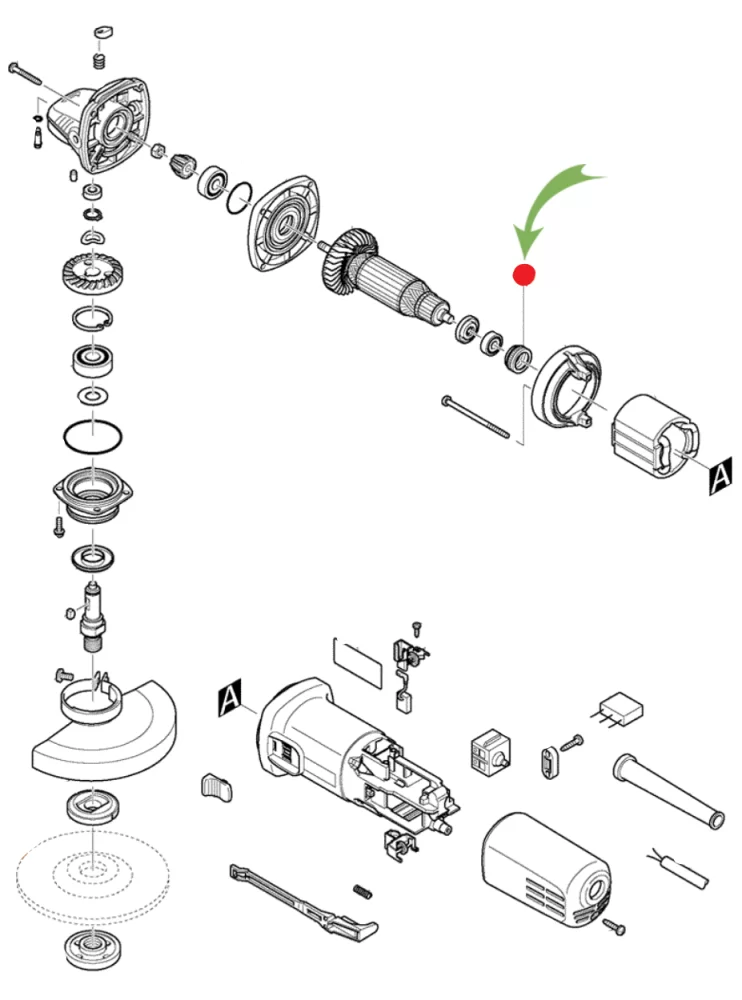 A

A