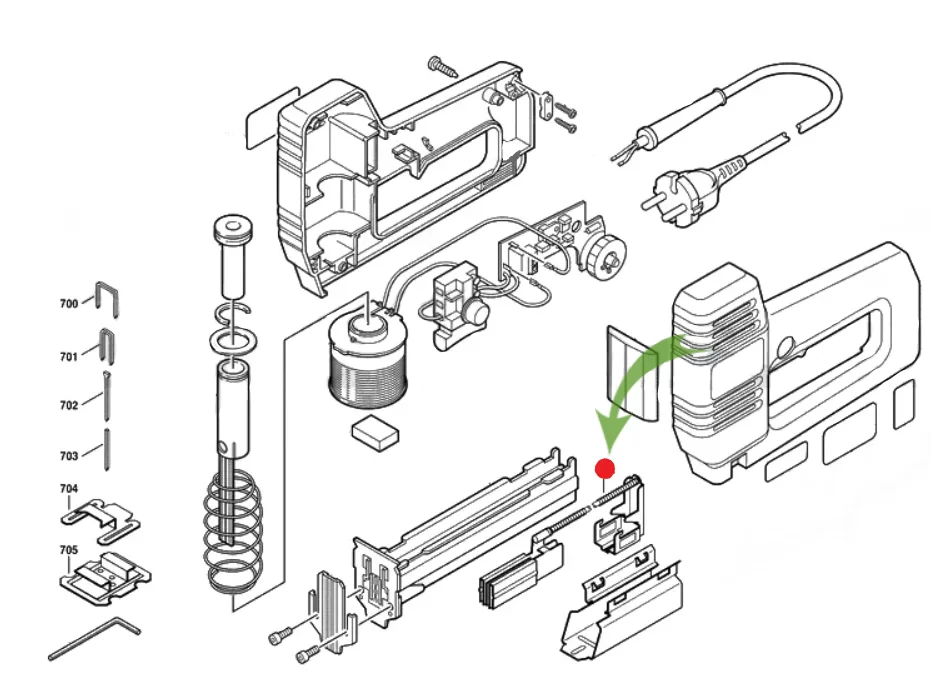 700
701
702
703
704
705